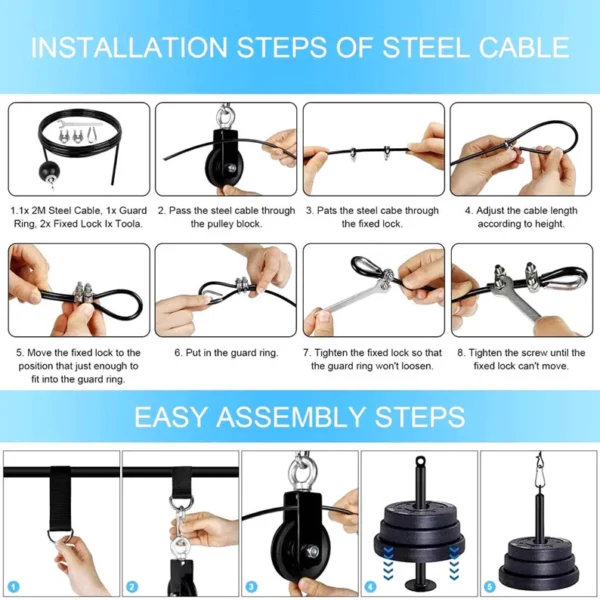 INSTALLATION STEPS OF STEEL CABLE

1.1x 2M Steel Cable, 1x Guard Ring, 2x Fixed Lock Ix Toola.

2. Pass the steel cable through the pulley block.

3. Pats the steel cabe through the fixed lock.

4. Adjust the cable length according to height.

5. Move the fixed lock to the position that just enough to fit into the guard ring.

6. Put in the guard ring.

7. Tighten the fixed lock so that the guard ring won't loosen.

8. Tighten the screw until the fixed lock can't move.

EASY ASSEMBLY STEPS

1

2

3

4

5